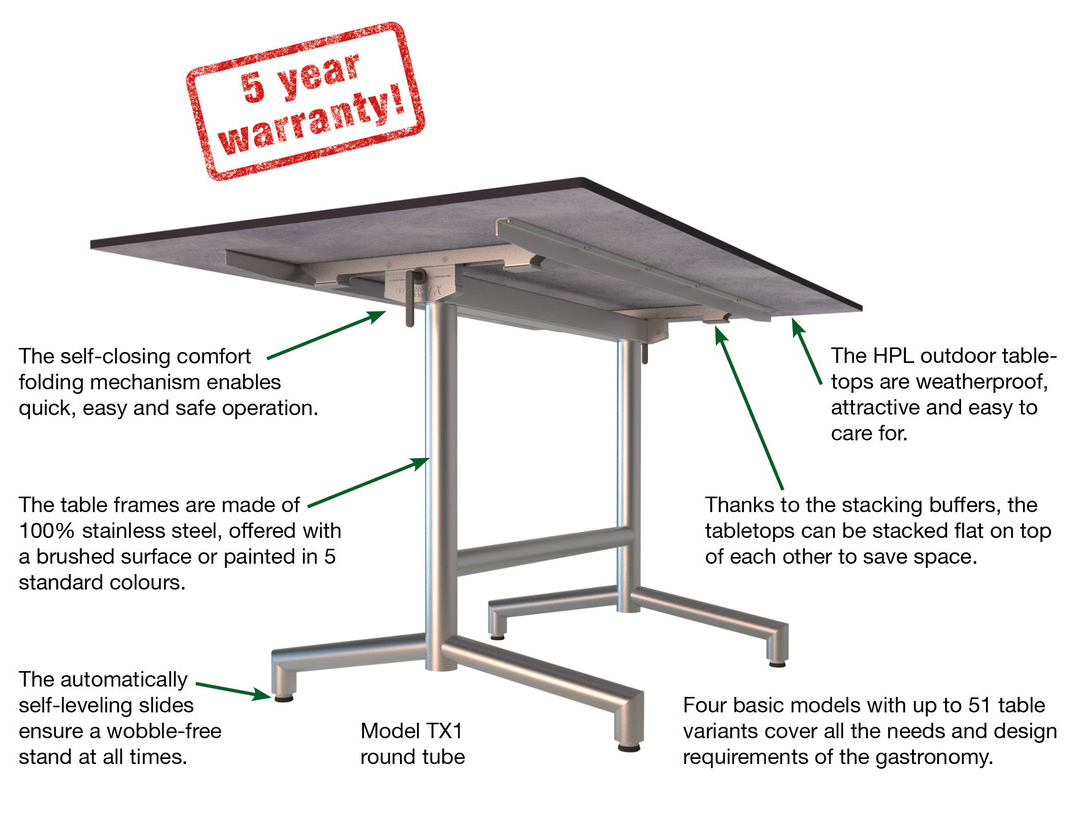 5 year warranty!

The self-closing comfort folding mechanism enables quick, easy and safe operation.

The HPL outdoor tabletops are weatherproof, attractive and easy to care for.

The table frames are made of 100% stainless steel, offered with a brushed surface or painted in 5 standard colours.

Thanks to the stacking buffers, the tabletops can be stacked flat on top of each other to save space.

The automatically self-leveling slides ensure a wobble-free stand at all times.

Model TX1 round tube

Four basic models with up to 51 table variants cover all the needs and design requirements of the gastronomy.